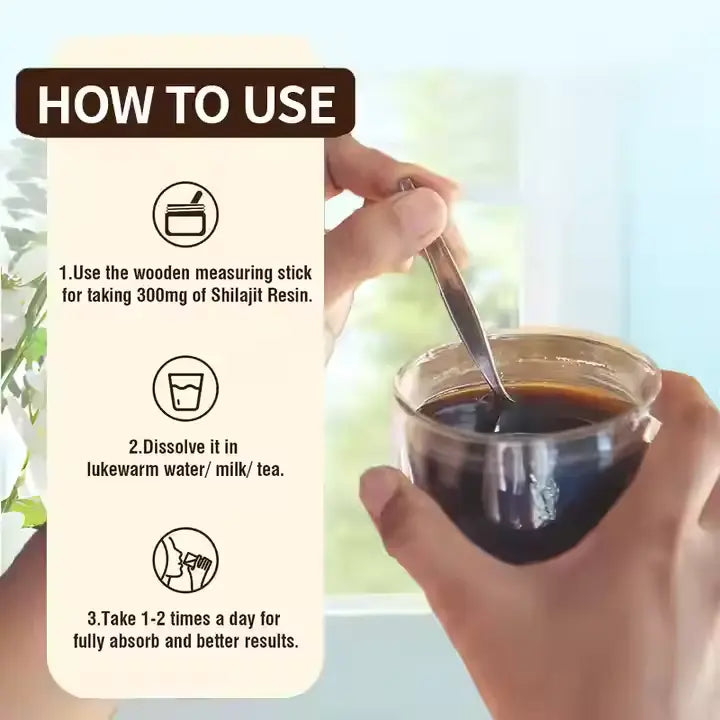 HOW TO USE

1.Use the wooden measuring stick for taking 300mg of Shilajit Resin.

2.Dissolve it in lukewarm water/ milk/ tea.

3.Take 1-2 times a day for fully absorb and better results.